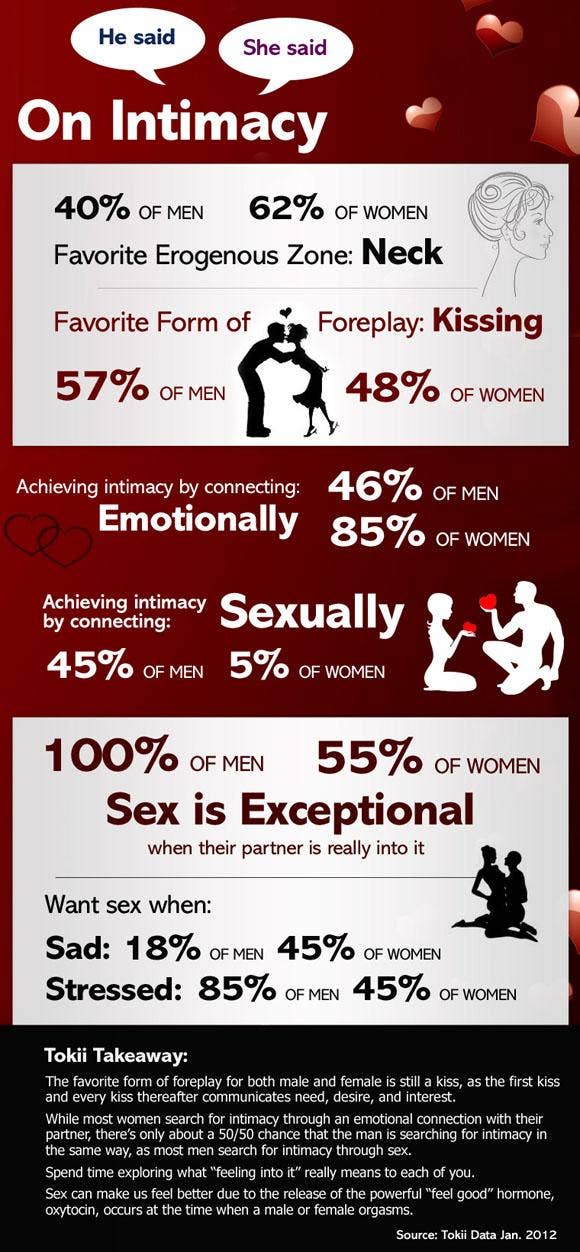 He said

She said

On Intimacy

40% OF MEN 62% OF WOMEN

Favorite Erogenous Zone: Neck

Favorite Form of Foreplay: Kissing

57% OF MEN 48% OF WOMEN

Achieving intimacy by connecting: Emotionally

46% OF MEN

85% OF WOMEN

Achieving intimacy by connecting: Sexually

45% OF MEN 5% OF WOMEN

100% OF MEN 55% OF WOMEN

Sex is Exceptional

when their partner is really into it

Want sex when:

Sad: 18% OF MEN 45% OF WOMEN

Stressed: 85% OF MEN 45% OF WOMEN

Tokii Takeaway:

The favorite form of foreplay for both male and female is still a kiss, as the first kiss and every kiss thereafter communicates need, desire, and interest.

While most women search for intimacy through an emotional connection with their partner, there's only about a 50/50 chance that the man is searching for intimacy in the same way, as most men search for intimacy through sex.

Spend time exploring what "feeling into it" really means to each of you.

Sex can make us feel better due to the release of the powerful "feel good" hormone, oxytocin, occurs at the time when a male or female orgasms.

Source: Tokii Data Jan. 2012