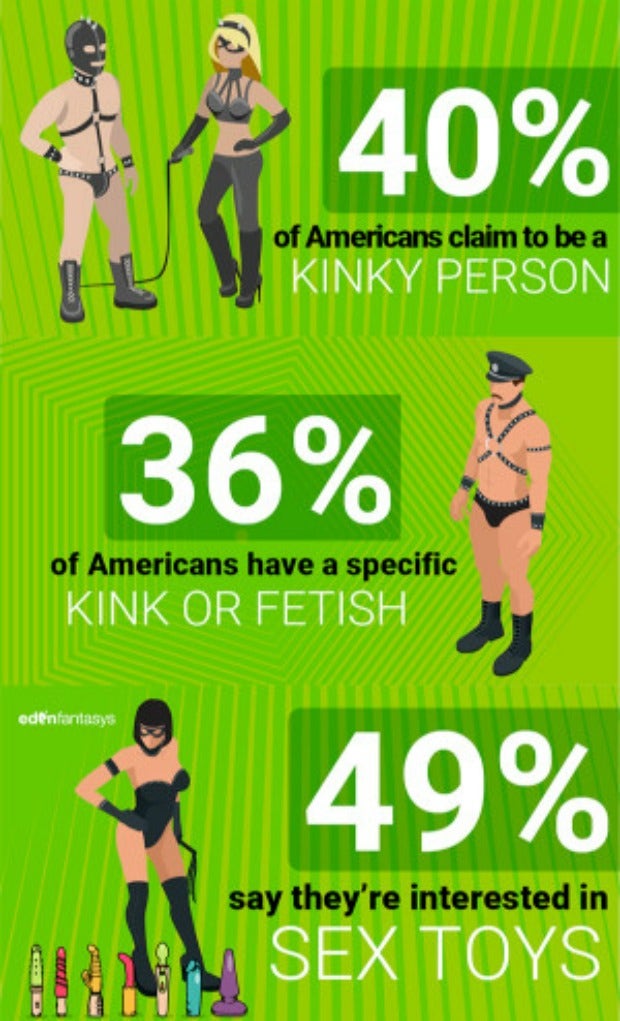 40%
of Americans claim to be a
KINKY PERSON

36%
of Americans have a specific
KINK OR FETISH

edenfantasys

49%
say they're interested in
SEX TOYS